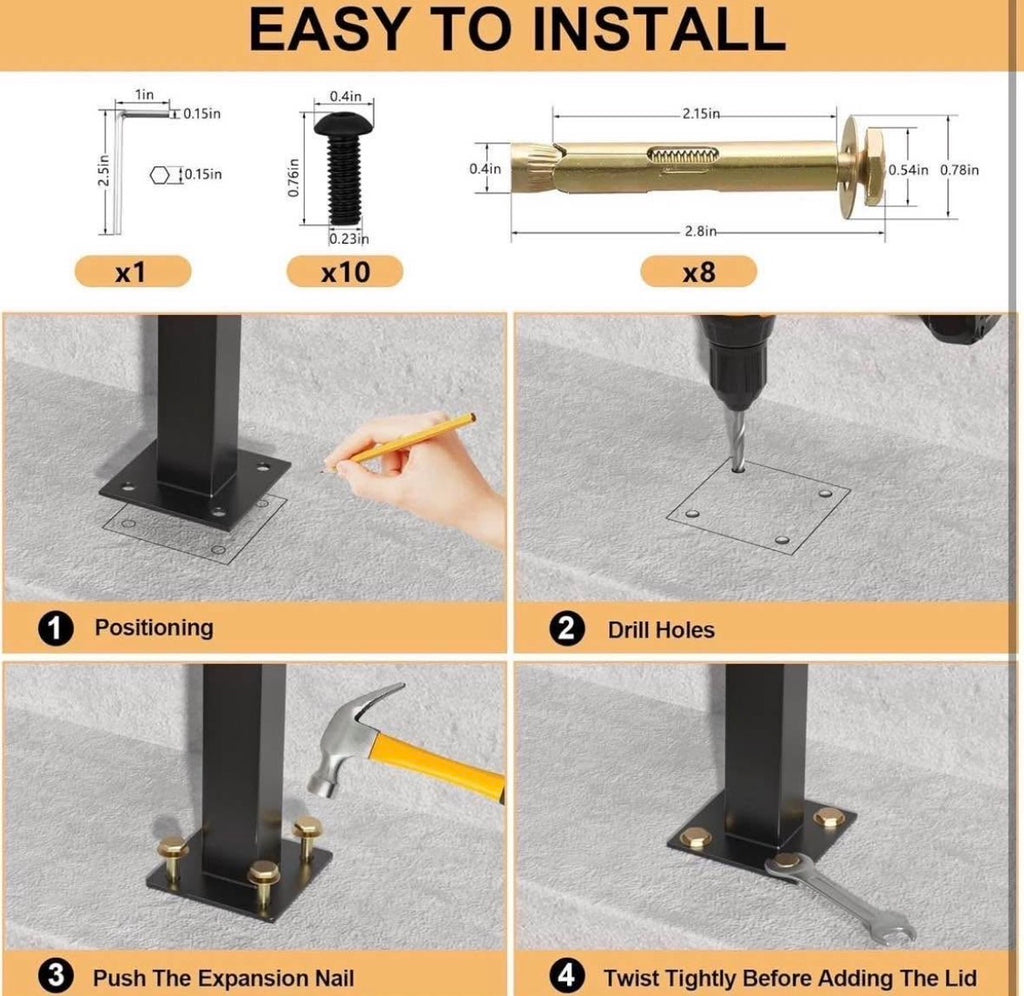 EASY TO INSTALL

1in
0.15in
2.5in
0.15in
x1

0.4in
0.76in
0.23in
x10

2.15in
0.4in
0.54in
0.78in
2.8in
x8

1 Positioning

2 Drill Holes

3 Push The Expansion Nail

4 Twist Tightly Before Adding The Lid