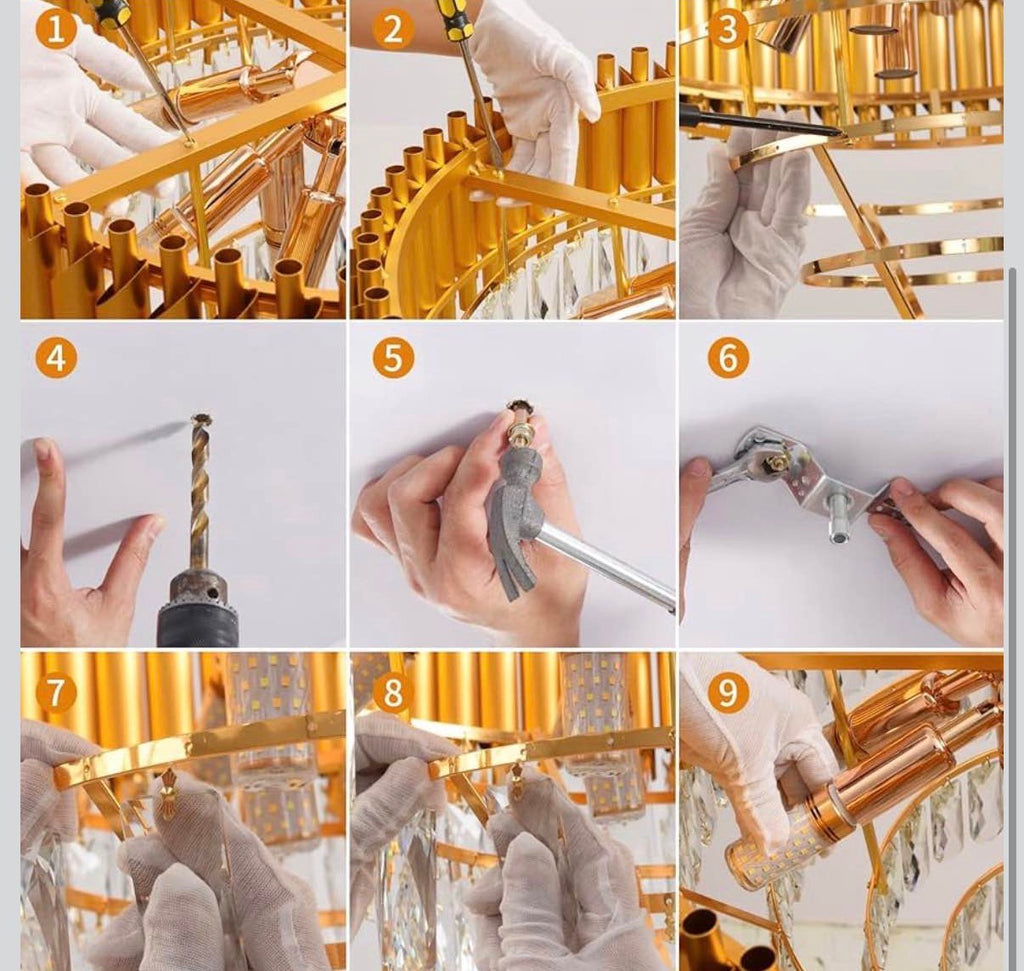 1
2
3
4
5
6
7
8
9