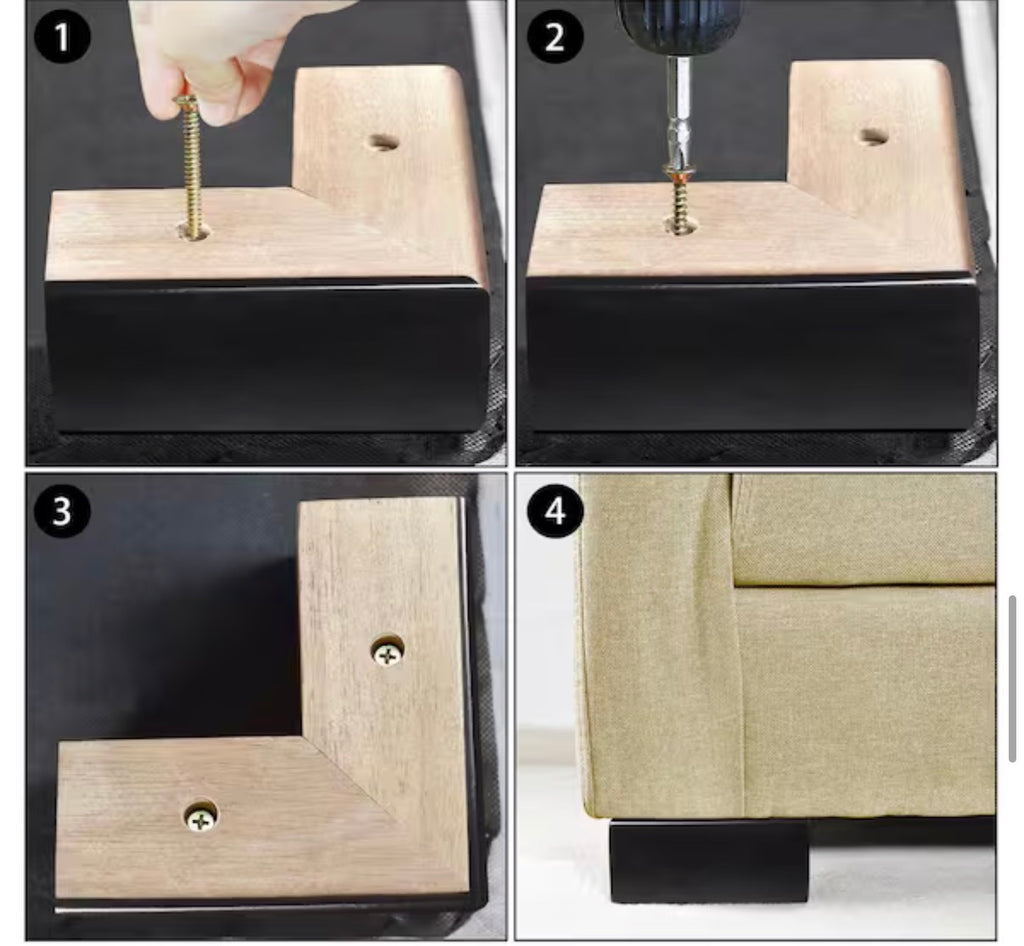 1

2

3

4