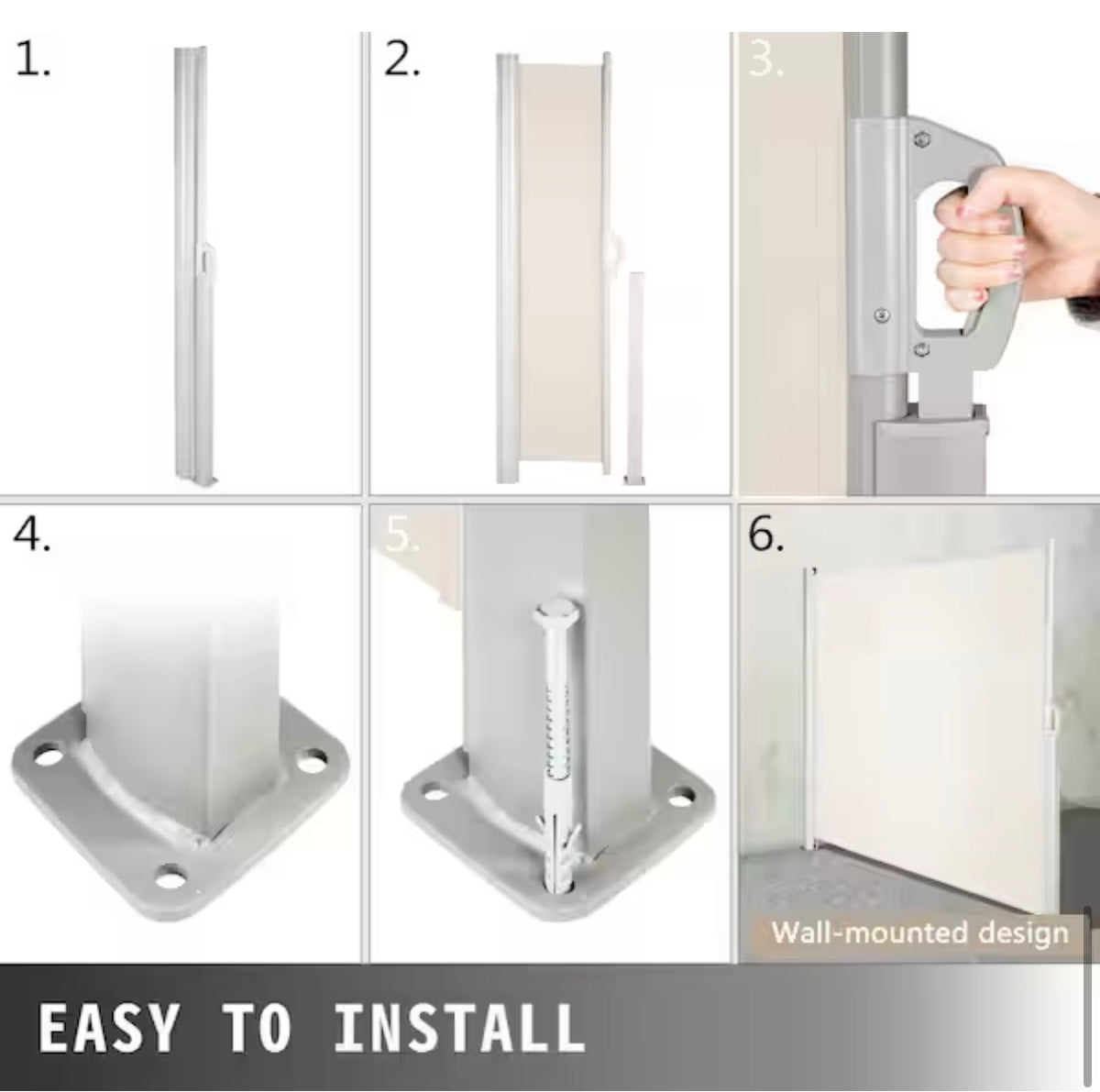 1.

2.

3.

4.

5.

6.

Wall-mounted design

EASY TO INSTALL