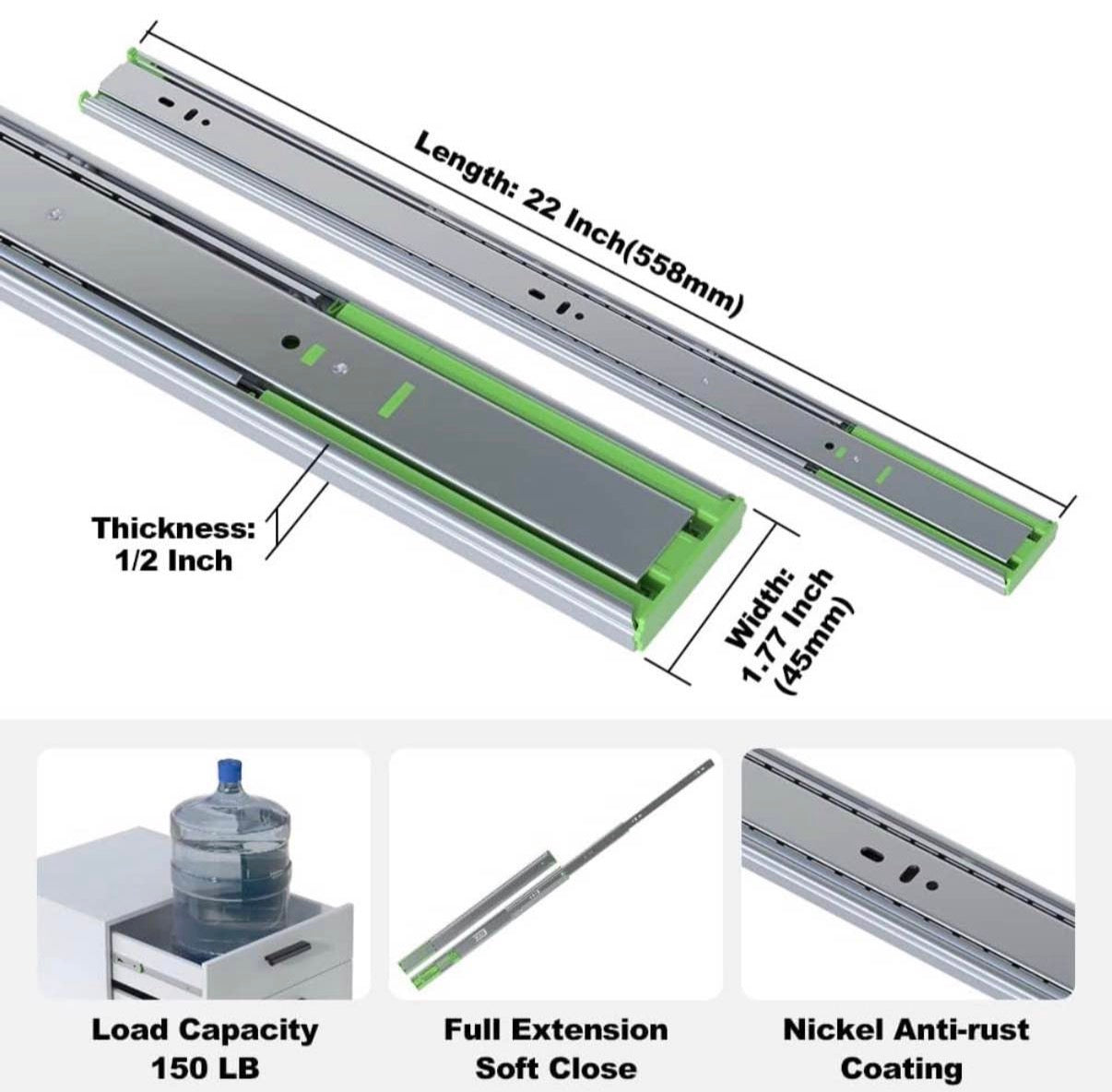 Length: 22 Inch(558mm)

Thickness: 1/2 Inch

Width: 1.77 Inch (45mm)

Load Capacity 150 LB

Full Extension Soft Close

Nickel Anti-rust Coating