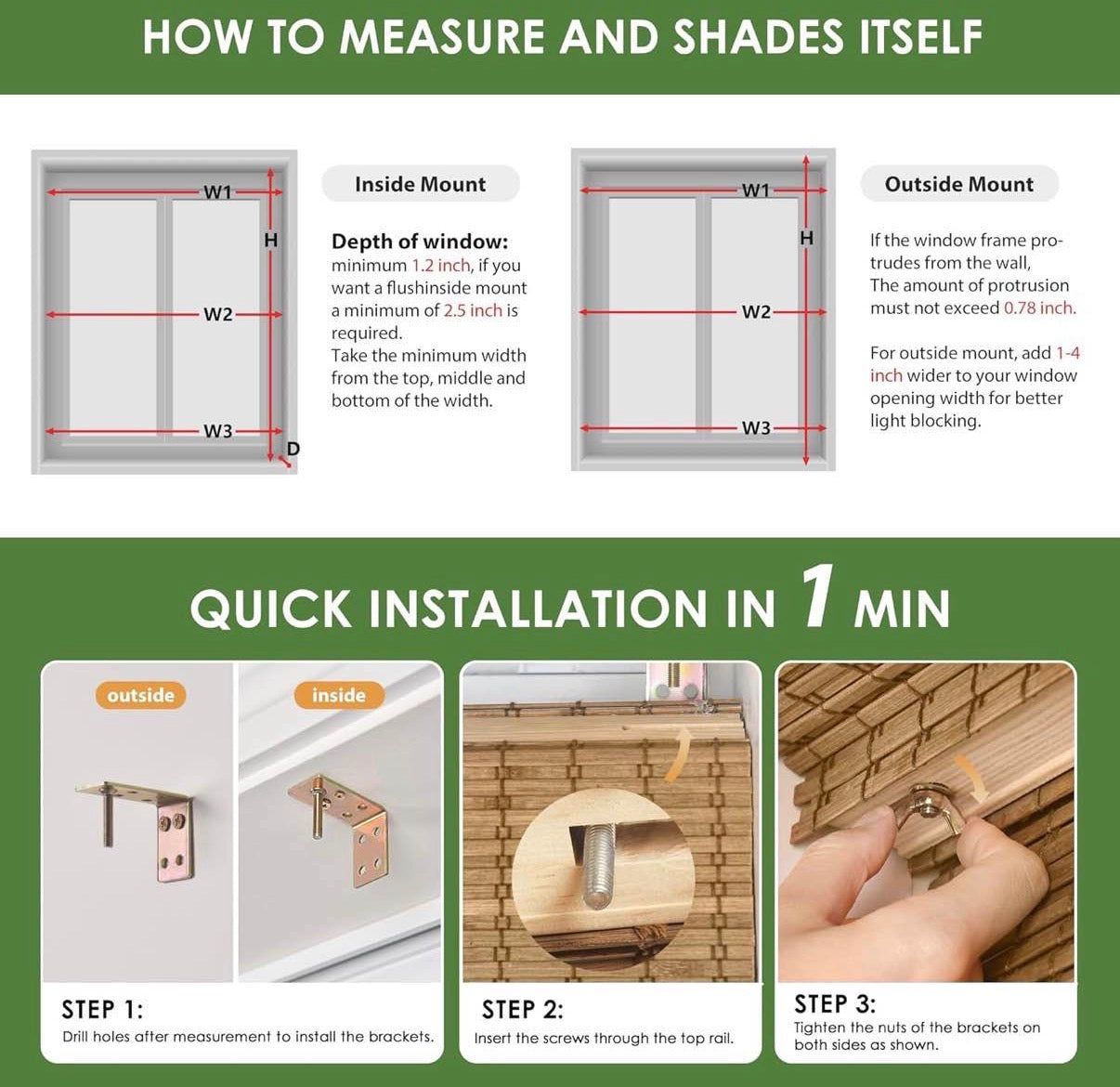 HOW TO MEASURE AND SHADES ITSELF

W1
H
W2
W3
D

Inside Mount

Depth of window:
minimum 1.2 inch, if you want a flushinside mount a minimum of 2.5 inch is required.
Take the minimum width from the top, middle and bottom of the width.

W1
H
W2
W3

Outside Mount

If the window frame protrudes from the wall,
The amount of protrusion must not exceed 0.78 inch.

For outside mount, add 1-4 inch wider to your window opening width for better light blocking.

QUICK INSTALLATION IN 1 MIN

outside
inside

STEP 1:
Drill holes after measurement to install the brackets.

STEP 2:
Insert the screws through the top rail.

STEP 3:
Tighten the nuts of the brackets on both sides as shown.