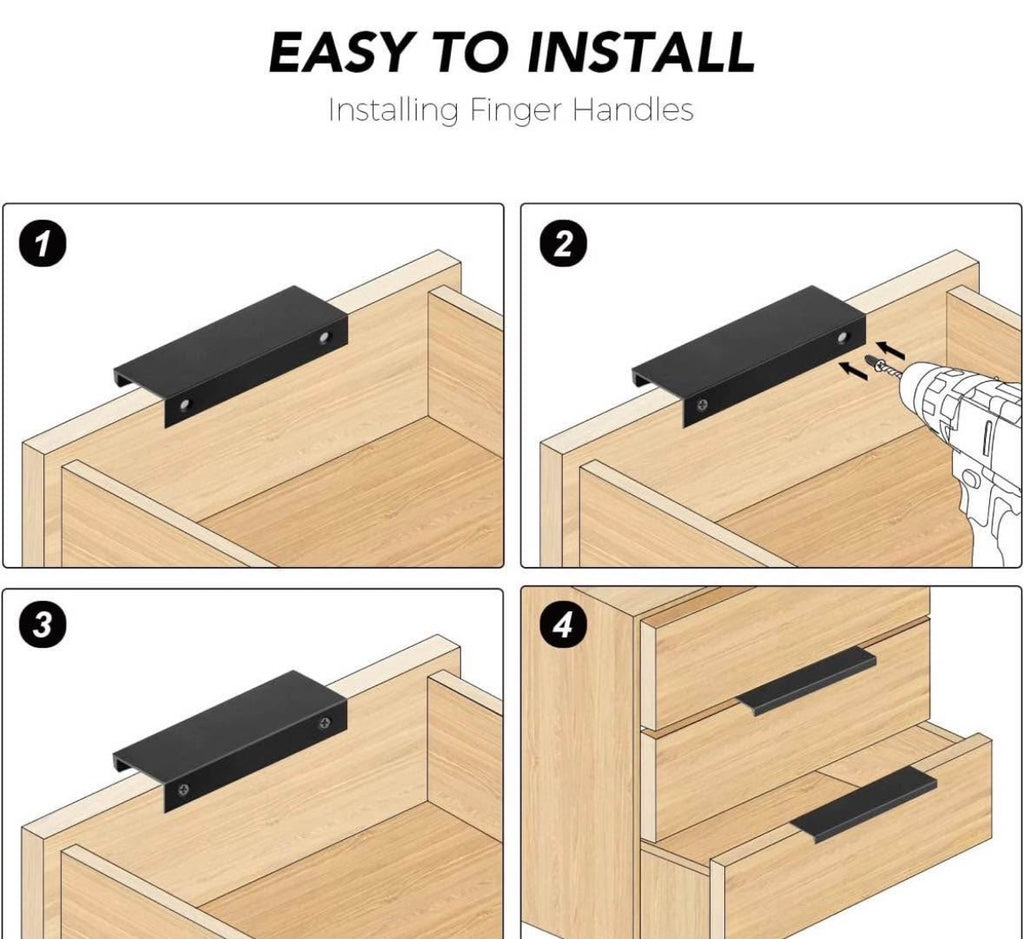 EASY TO INSTALL
Installing Finger Handles

1

2

3

4