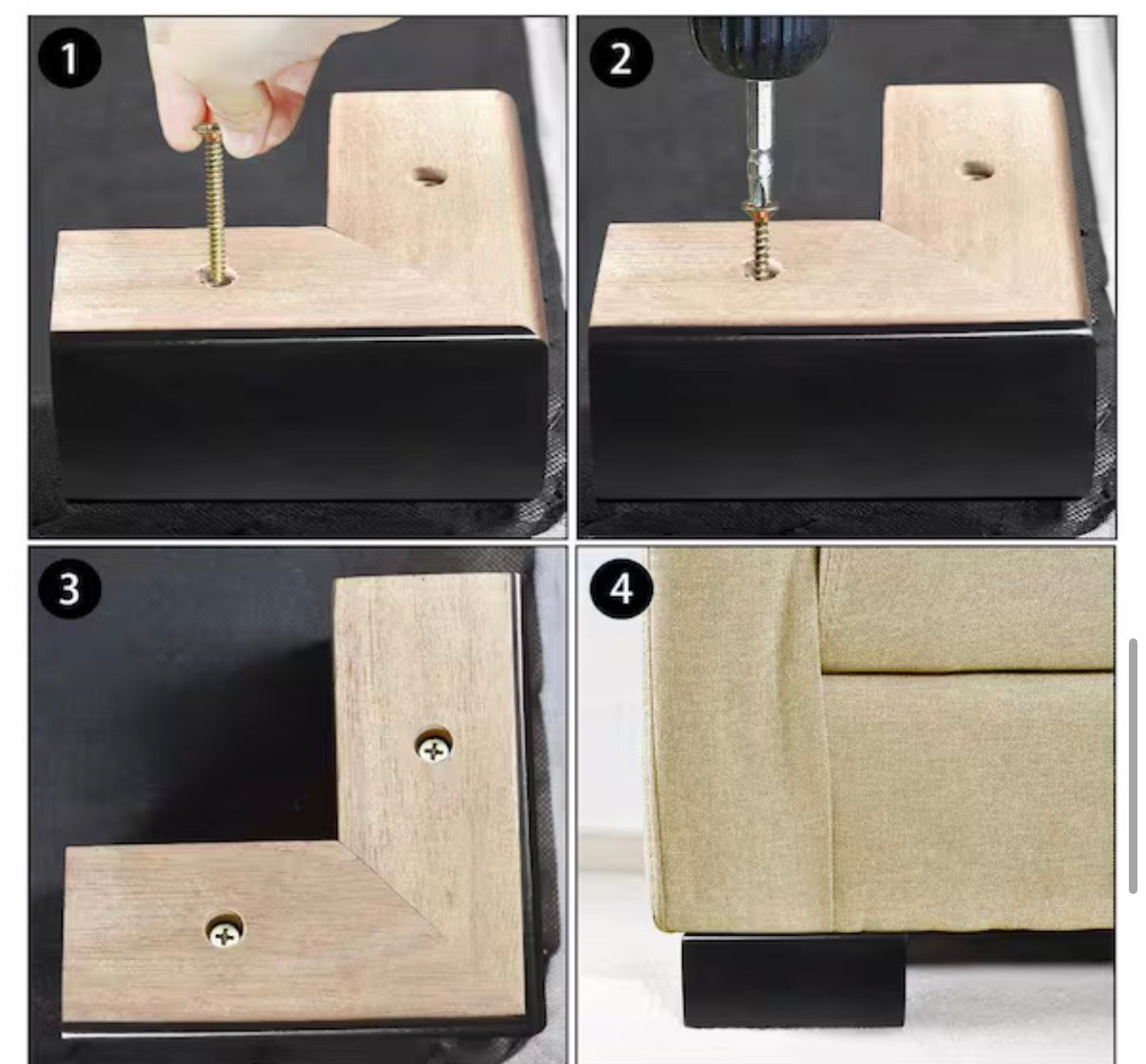 1

2

3

4