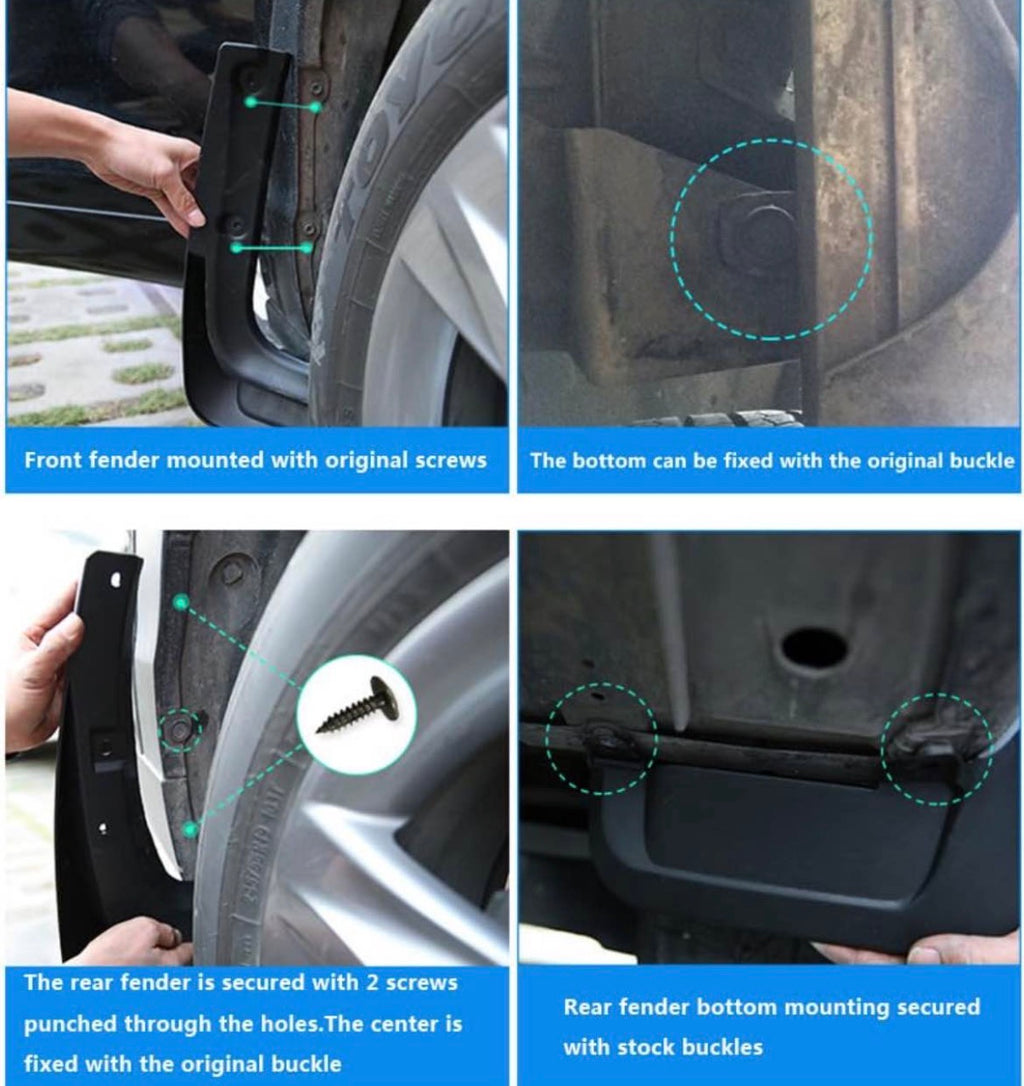 Front fender mounted with original screws

The bottom can be fixed with the original buckle

The rear fender is secured with 2 screws punched through the holes.The center is fixed with the original buckle

Rear fender bottom mounting secured with stock buckles