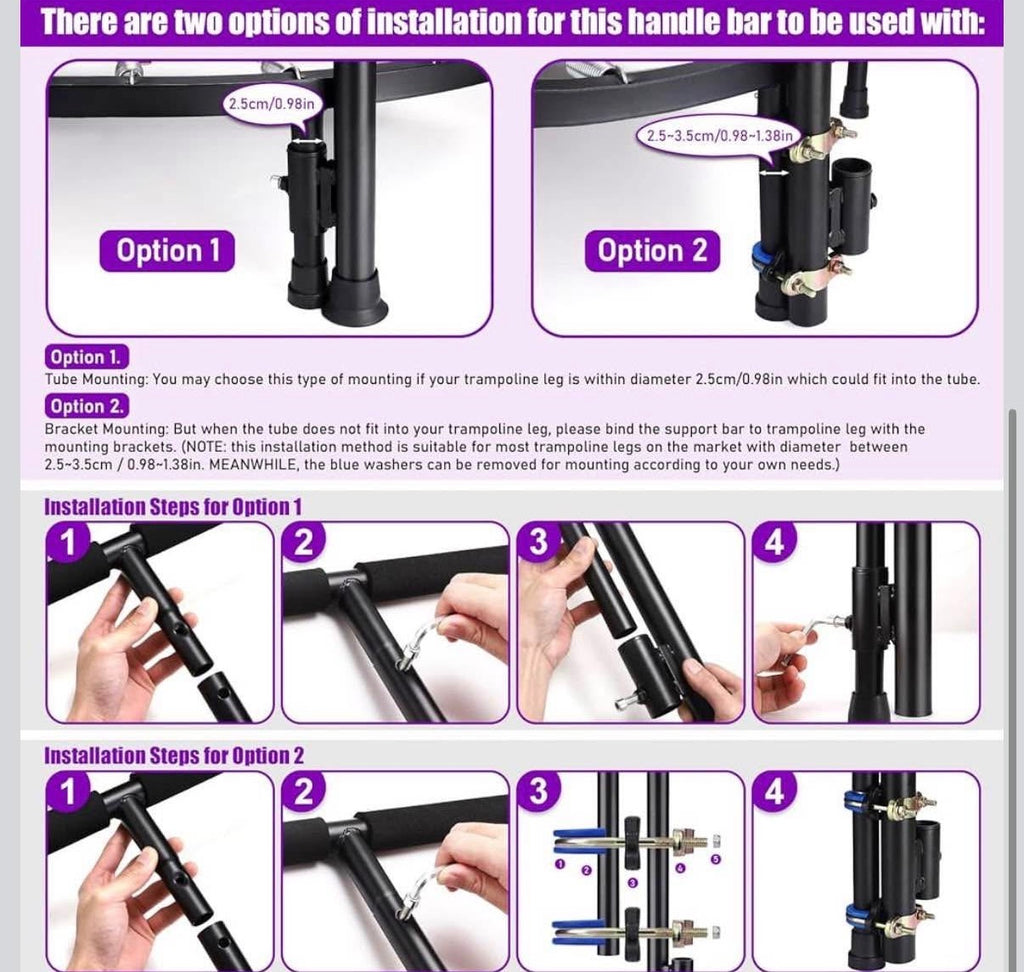 There are two options of installation for this handle bar to be used with:

2.5cm/0.98in

Option 1

2.5~3.5cm/0.98~1.38in

Option 2

Option 1.
Tube Mounting: You may choose this type of mounting if your trampoline leg is within diameter 2.5cm/0.98in which could fit into the tube.

Option 2.
Bracket Mounting: But when the tube does not fit into your trampoline leg, please bind the support bar to trampoline leg with the mounting brackets. (NOTE: this installation method is suitable for most trampoline legs on the market with diameter between 2.5~3.5cm / 0.98~1.38in. MEANWHILE, the blue washers can be removed for mounting according to your own needs.)

Installation Steps for Option 1

1

2

3

4

Installation Steps for Option 2

1

2

3

1 2 3 4 5

4